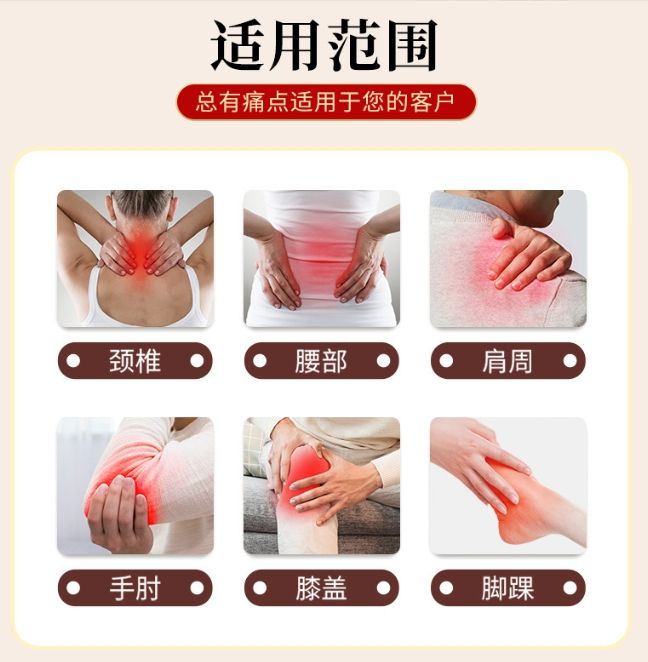 适用范围

总有痛点适用于您的客户

颈椎

腰部

肩周

手肘

膝盖

脚踝