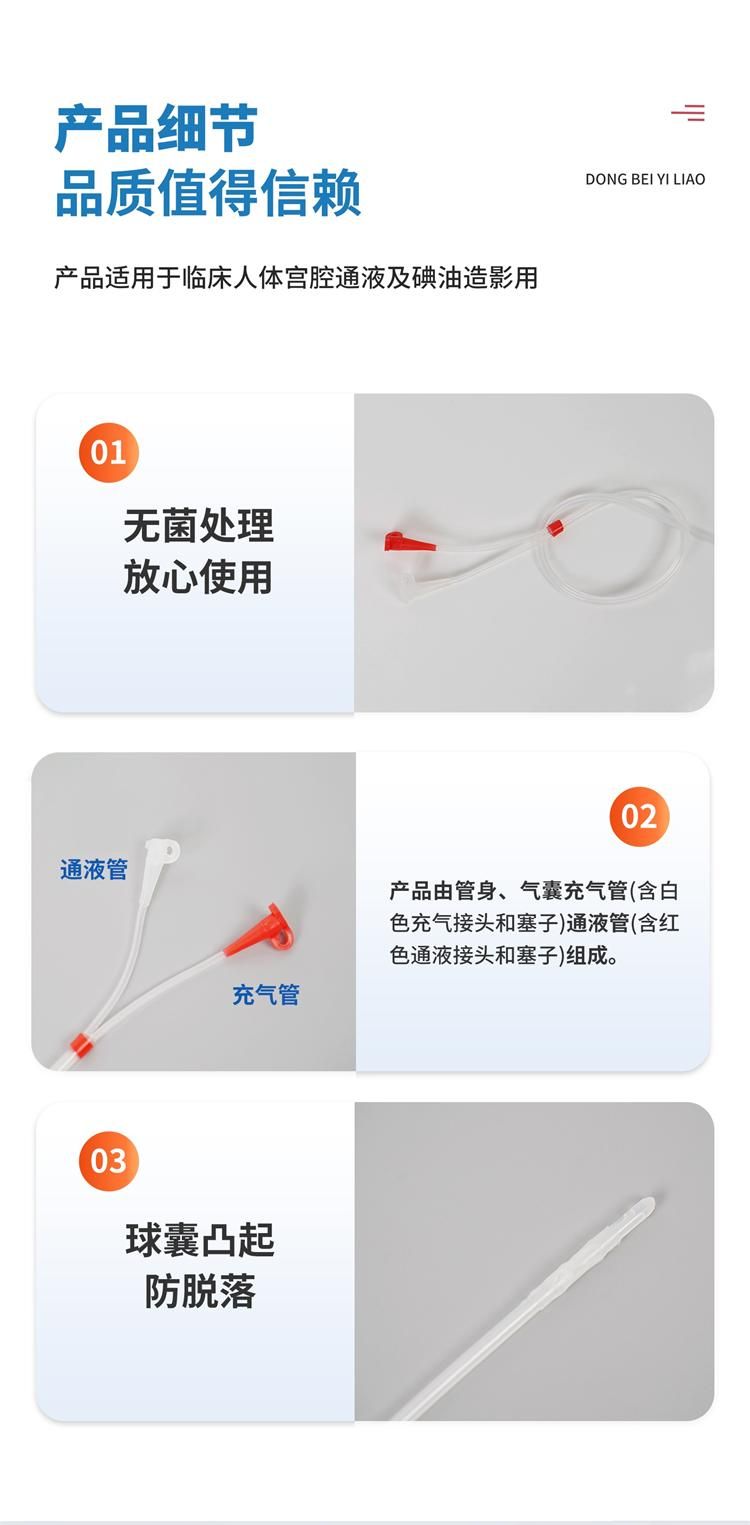 产品细节
品质值得信赖

DONG BEI YI LIAO

产品适用于临床人体宫腔通液及碘油造影用

01

无菌处理
放心使用

通液管

充气管

02

产品由管身、气囊充气管(含白色充气接头和塞子)通液管(含红色通液接头和塞子)组成。

03

球囊凸起
防脱落