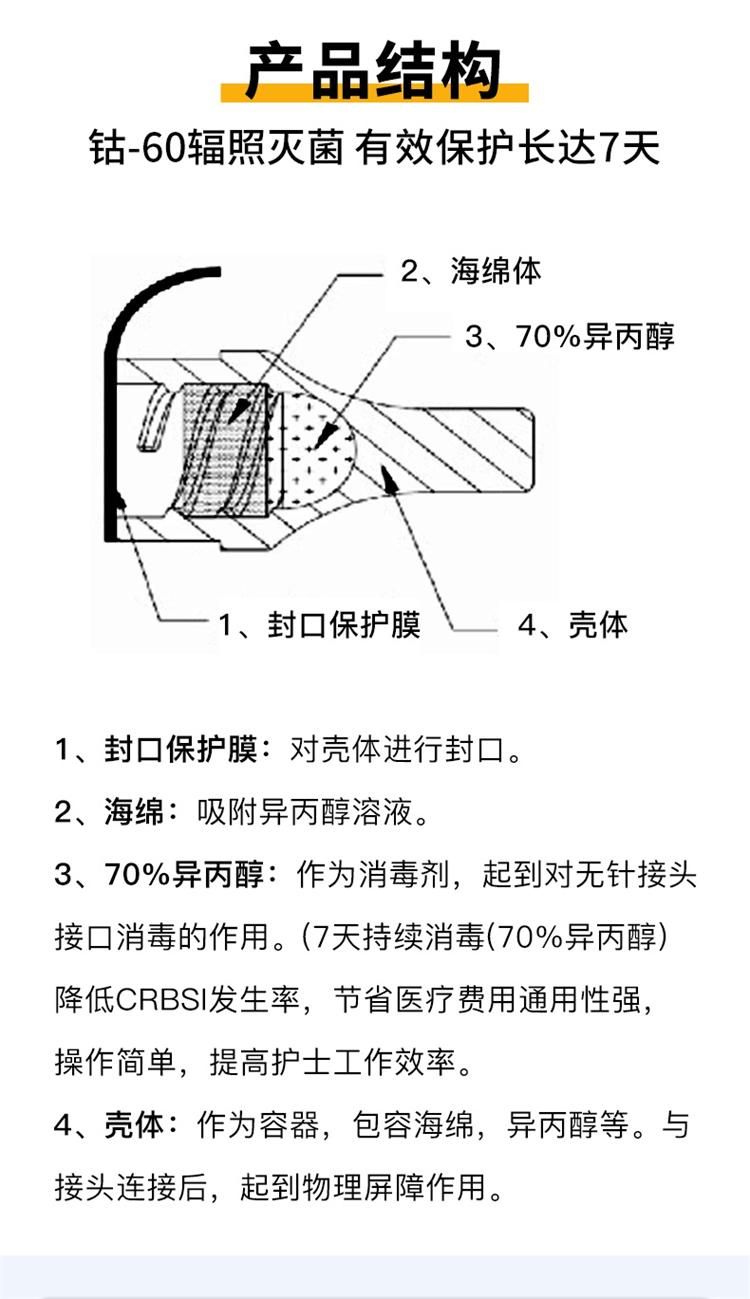 产品结构

钴-60辐照灭菌 有效保护长达7天

2、海绵体

3、70%异丙醇

1、封口保护膜

4、壳体

1、封口保护膜：对壳体进行封口。

2、海绵：吸附异丙醇溶液。

3、70%异丙醇：作为消毒剂，起到对无针接头接口消毒的作用。(7天持续消毒(70%异丙醇)降低CRBSI发生率，节省医疗费用通用性强，操作简单，提高护士工作效率。

4、壳体：作为容器，包容海绵，异丙醇等。与接头连接后，起到物理屏障作用。