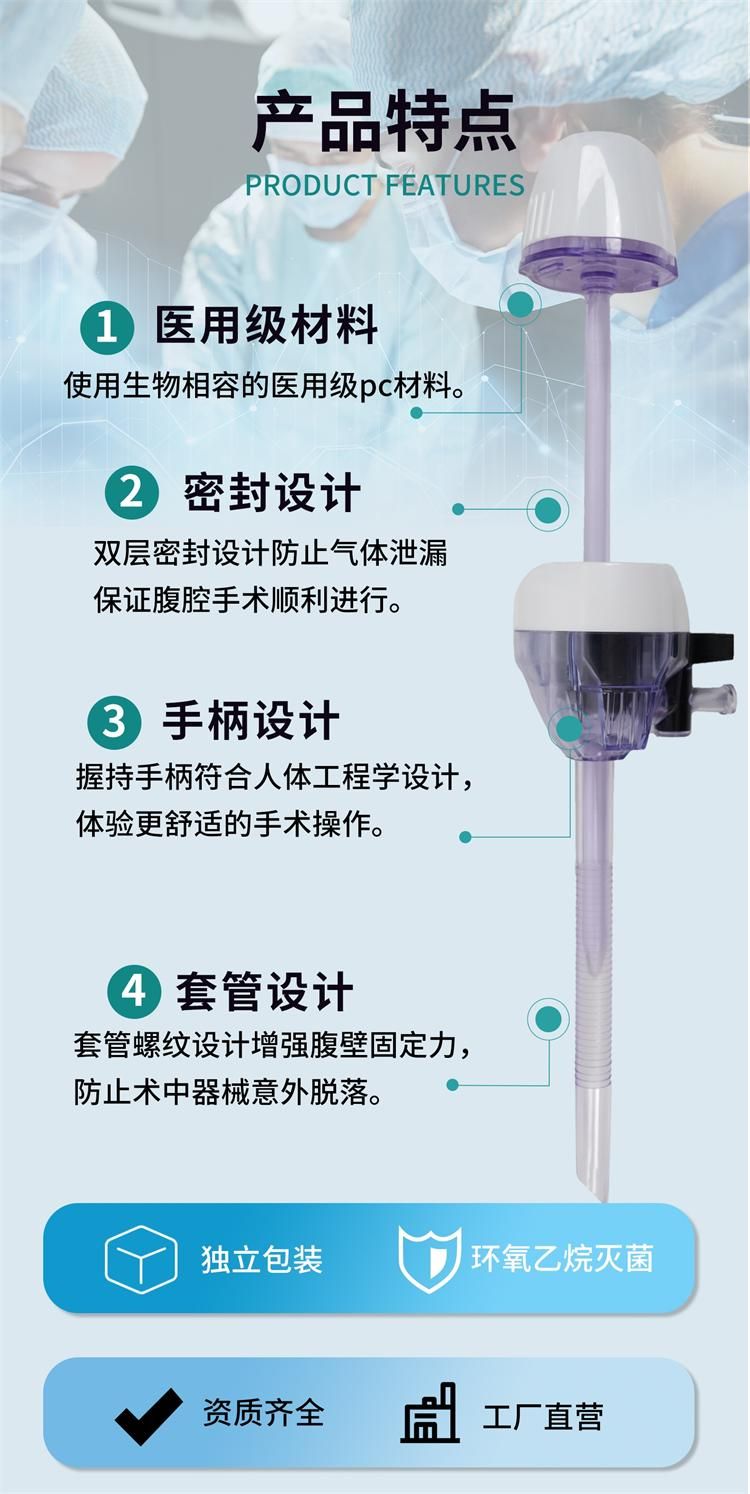 产品特点
PRODUCT FEATURES

1 医用级材料
使用生物相容的医用级pc材料。

2 密封设计
双层密封设计防止气体泄漏
保证腹腔手术顺利进行。

3 手柄设计
握持手柄符合人体工程学设计，
体验更舒适的手术操作。

4 套管设计
套管螺纹设计增强腹壁固定力，
防止术中器械意外脱落。

独立包装
环氧乙烷灭菌

资质齐全
工厂直营