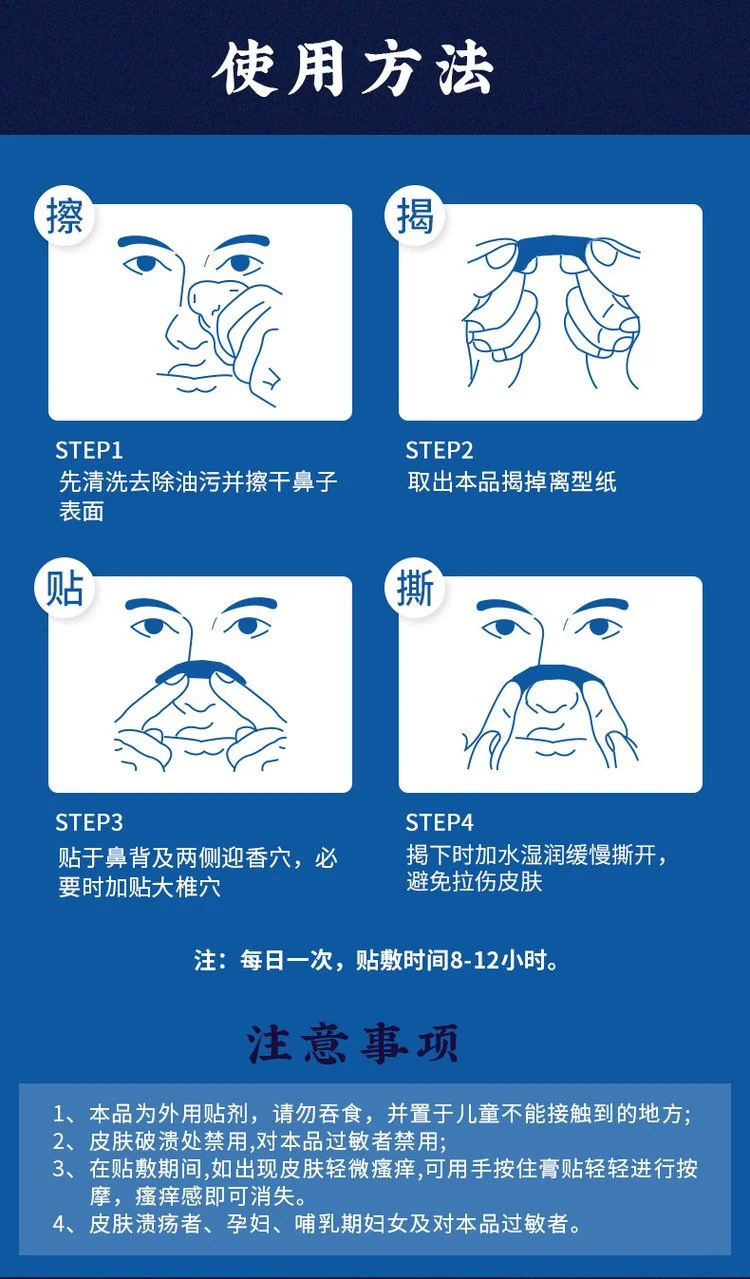 使用方法

擦

STEP1
先清洗去除油污并擦干鼻子表面

揭

STEP2
取出本品揭掉离型纸

贴

STEP3
贴于鼻背及两侧迎香穴，必要时加贴大椎穴

撕

STEP4
揭下时加水湿润缓慢撕开，避免拉伤皮肤

注：每日一次，贴敷时间8-12小时。

注意事项

1、本品为外用贴剂，请勿吞食，并置于儿童不能接触到的地方;
2、皮肤破溃处禁用,对本品过敏者禁用;
3、在贴敷期间,如出现皮肤轻微瘙痒,可用手按住膏贴轻轻进行按摩，瘙痒感即可消失。
4、皮肤溃疡者、孕妇、哺乳期妇女及对本品过敏者。