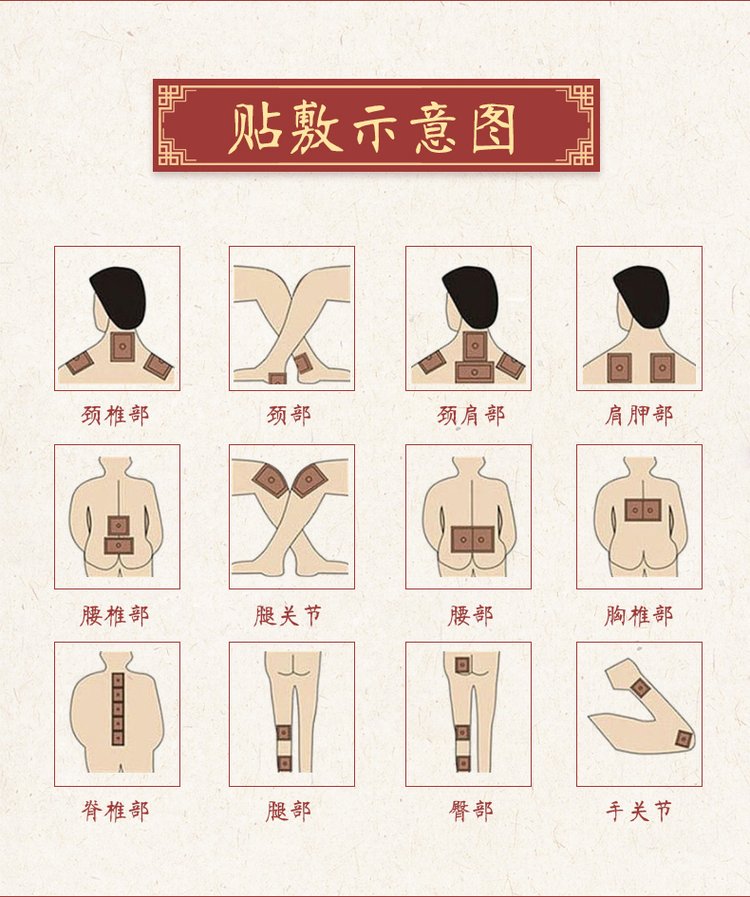 贴敷示意图

颈椎部

颈部

颈肩部

肩胛部

腰椎部

腿关节

腰部

胸椎部

脊椎部

腿部

臀部

手关节