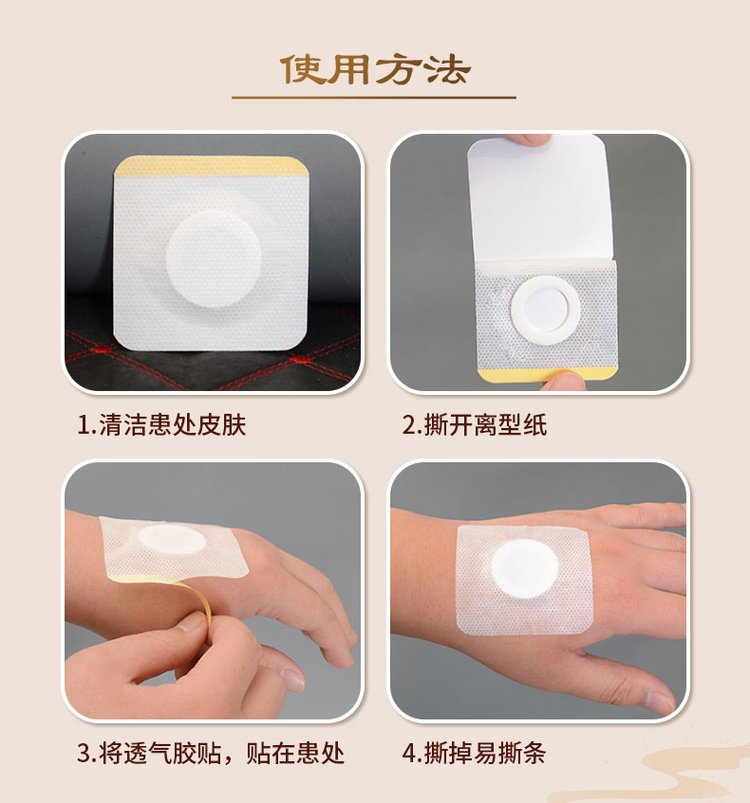 使用方法

1.清洁患处皮肤

2.撕开离型纸

3.将透气胶贴，贴在患处

4.撕掉易撕条