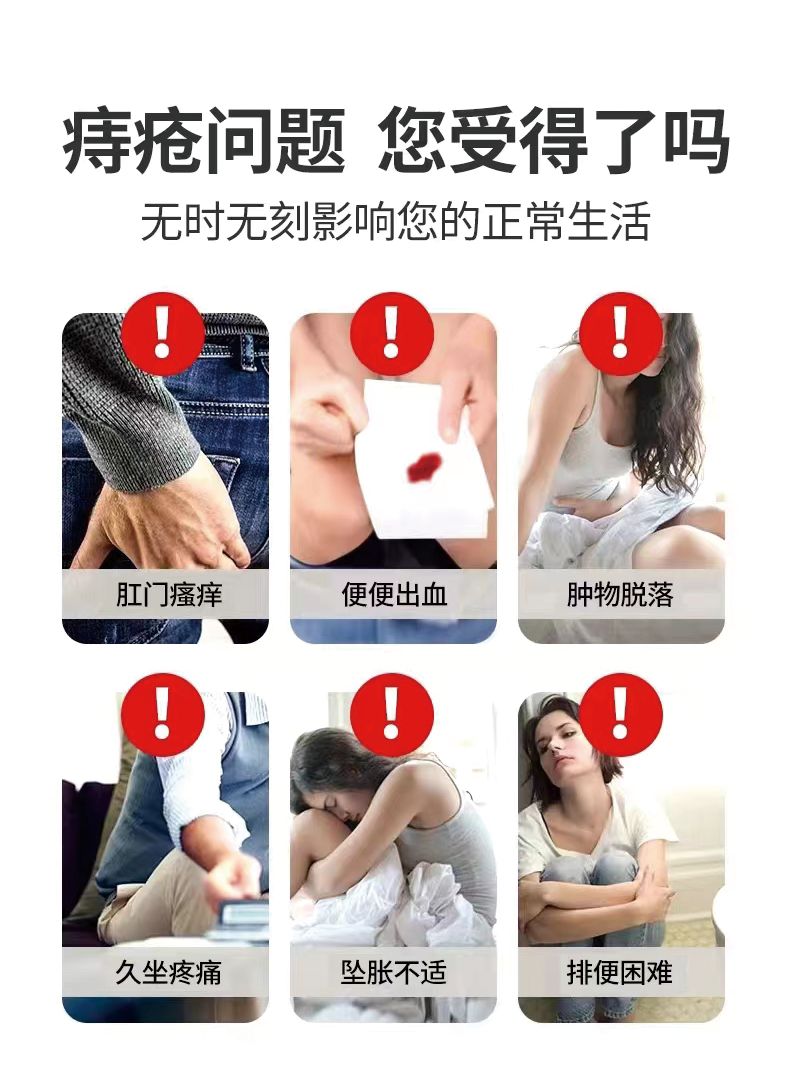 痔疮问题 您受得了吗
无时无刻影响您的正常生活

!
肛门瘙痒

!
便便出血

!
肿物脱落

!
久坐疼痛

!
坠胀不适

!
排便困难