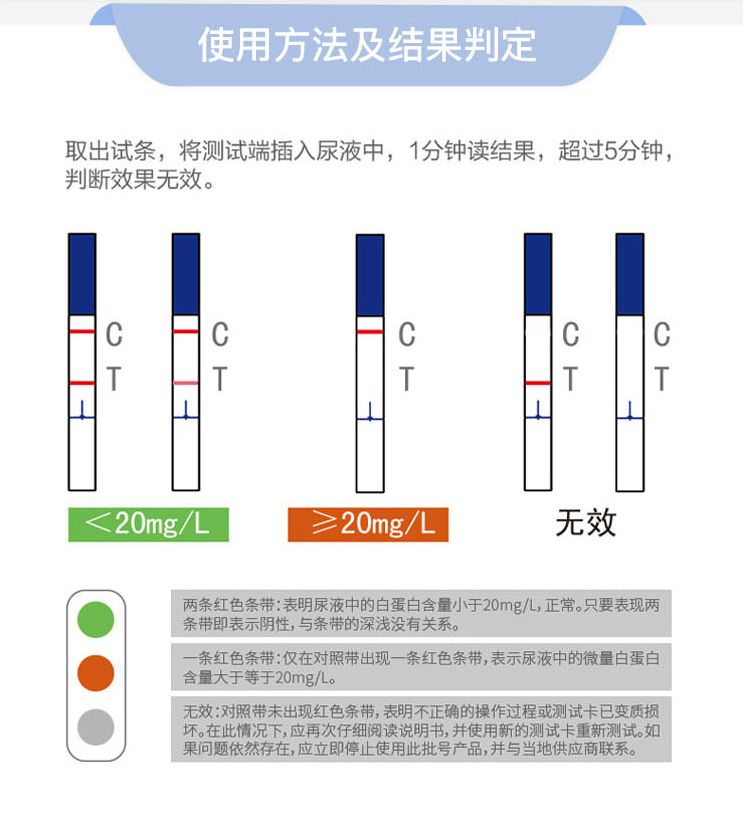 使用方法及结果判定

取出试条，将测试端插入尿液中，1分钟读结果，超过5分钟，判断效果无效。

C
T

C
T

C
T

C
T

C
T

<20mg/L

≥20mg/L

无效

两条红色条带：表明尿液中的白蛋白含量小于20mg/L，正常。只要表现两条带即表示阴性，与条带的深浅没有关系。

一条红色条带：仅在对照带出现一条红色条带，表示尿液中的微量白蛋白含量大于等于20mg/L。

无效：对照带未出现红色条带，表明不正确的操作过程或测试卡已变质损坏。在此情况下，应再次仔细阅读说明书，并使用新的测试卡重新测试。如果问题依然存在，应立即停止使用此批号产品，并与当地供应商联系。