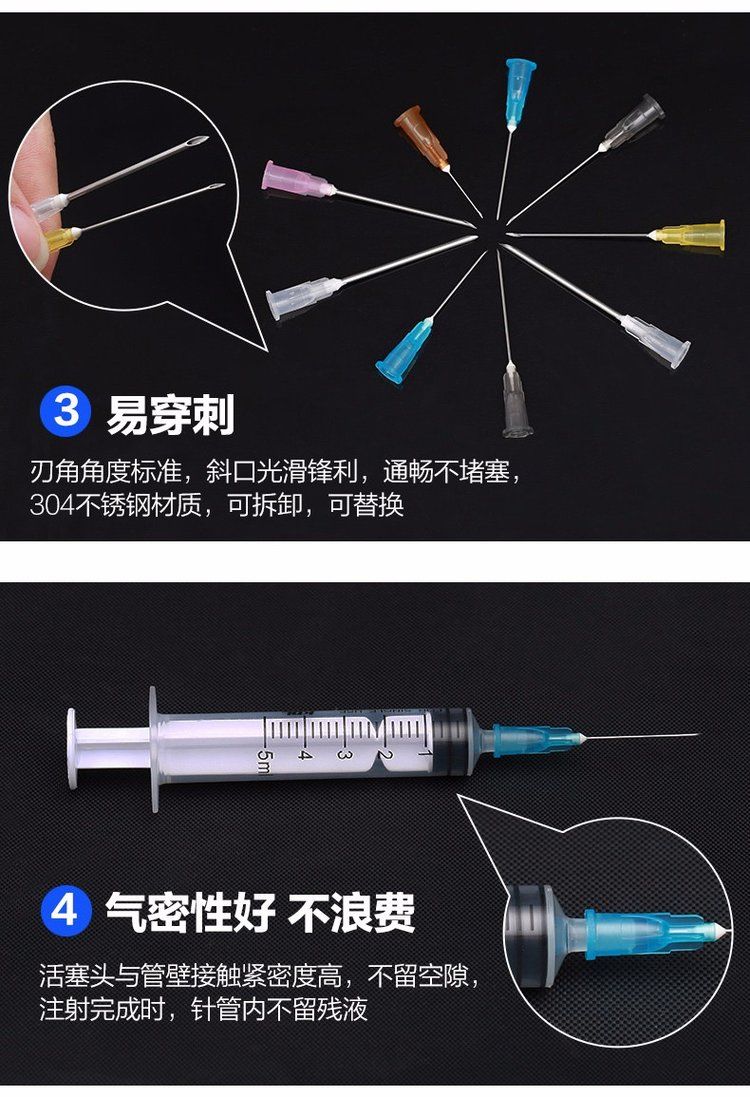 3 易穿刺

刃角角度标准，斜口光滑锋利，通畅不堵塞，304不锈钢材质，可拆卸，可替换

5ml 4 3 2 1

4 气密性好 不浪费

活塞头与管壁接触紧密度高，不留空隙，注射完成时，针管内不留残液