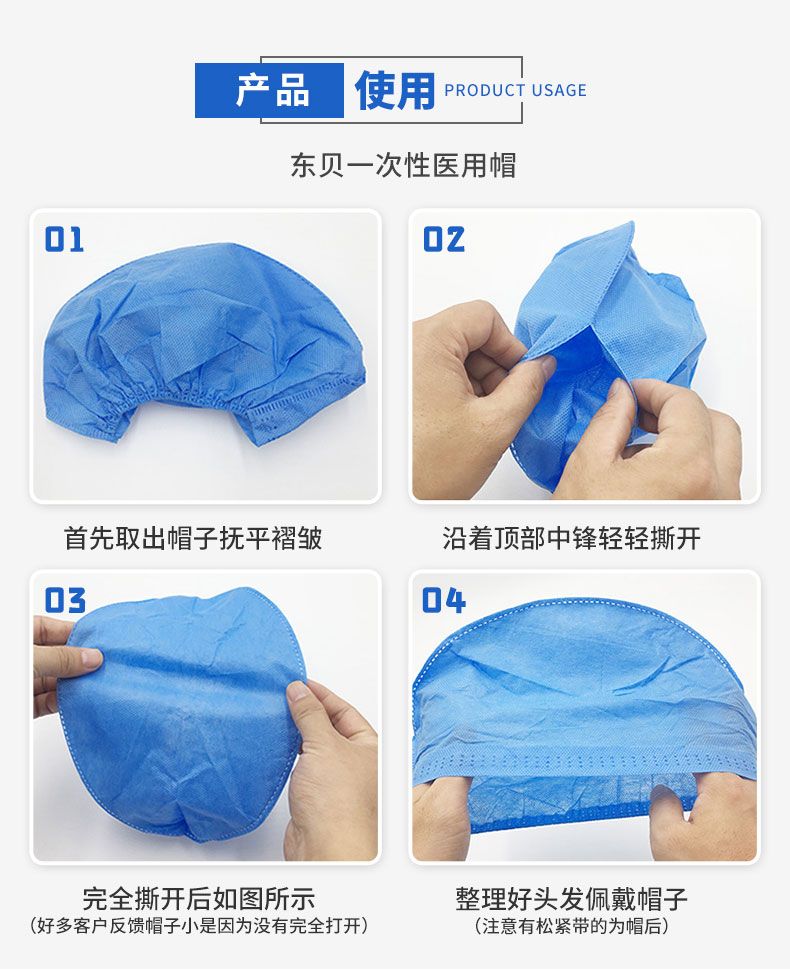 产品 使用 PRODUCT USAGE

东贝一次性医用帽

01

首先取出帽子抚平褶皱

02

沿着顶部中锋轻轻撕开

03

完全撕开后如图所示
（好多客户反馈帽子小是因为没有完全打开）

04

整理好头发佩戴帽子
（注意有松紧带的为帽后）