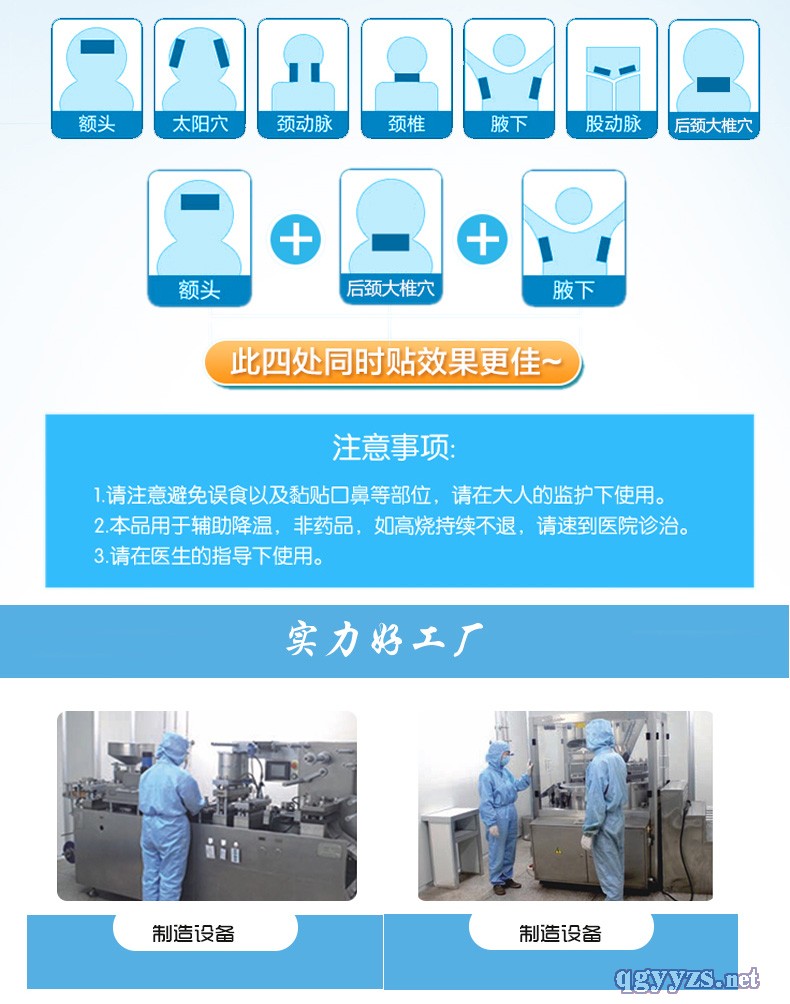 额头 太阳穴 颈动脉 颈椎 腋下 股动脉 后颈大椎穴

额头 后颈大椎穴 腋下

此四处同时贴效果更佳~

注意事项:

1.请注意避免误食以及黏贴口鼻等部位，请在大人的监护下使用。
2.本品用于辅助降温，非药品，如高烧持续不退，请速到医院诊治。
3.请在医生的指导下使用。

实力好工厂

制造设备

制造设备

qgyyzs.net