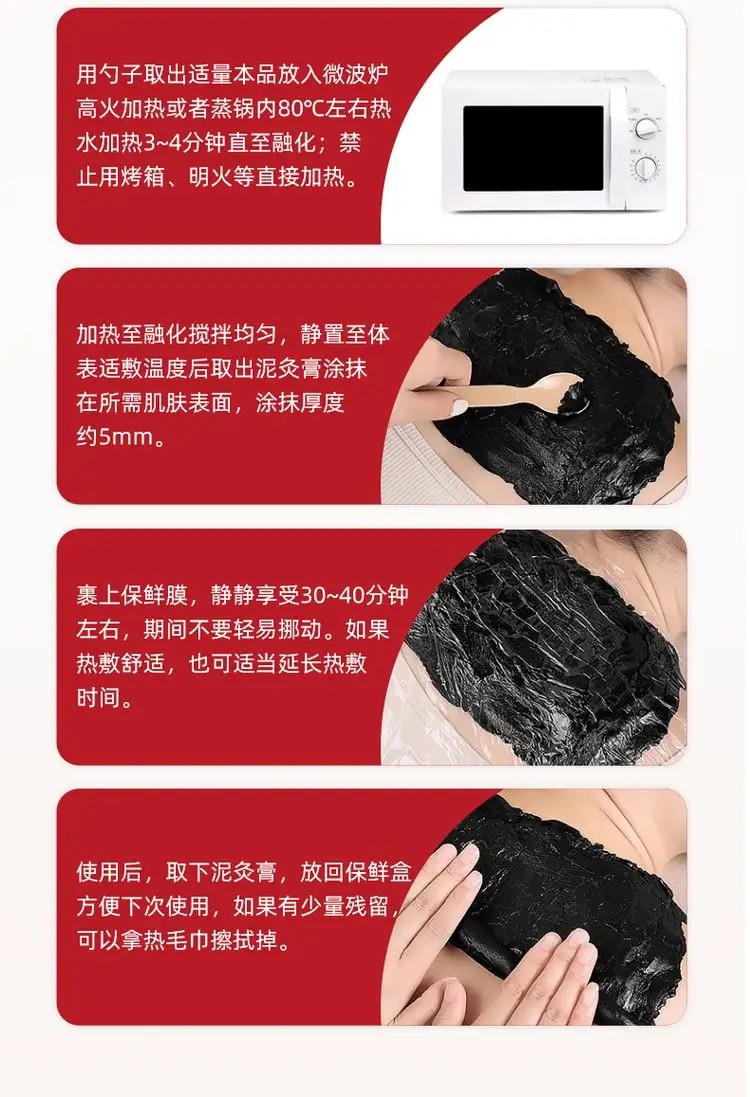 用勺子取出适量本品放入微波炉高火加热或者蒸锅内80℃左右热水加热3~4分钟直至融化；禁止用烤箱、明火等直接加热。

加热至融化搅拌均匀，静置至体表适敷温度后取出泥灸膏涂抹在所需肌肤表面，涂抹厚度约5mm。

裹上保鲜膜，静静享受30~40分钟左右，期间不要轻易挪动。如果热敷舒适，也可适当延长热敷时间。

使用后，取下泥灸膏，放回保鲜盒方便下次使用，如果有少量残留，可以拿热毛巾擦拭掉。