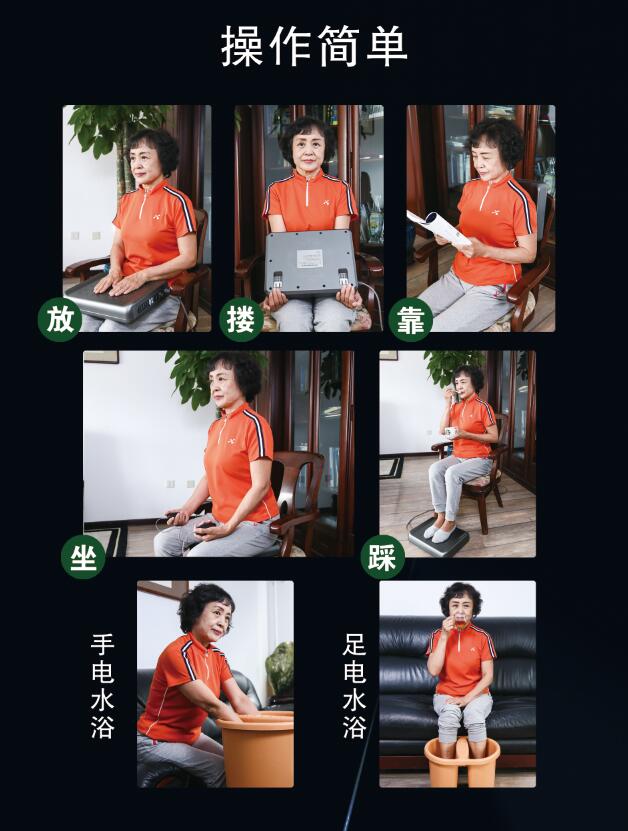 操作简单

放

搂

靠

坐

踩

手电水浴

足电水浴