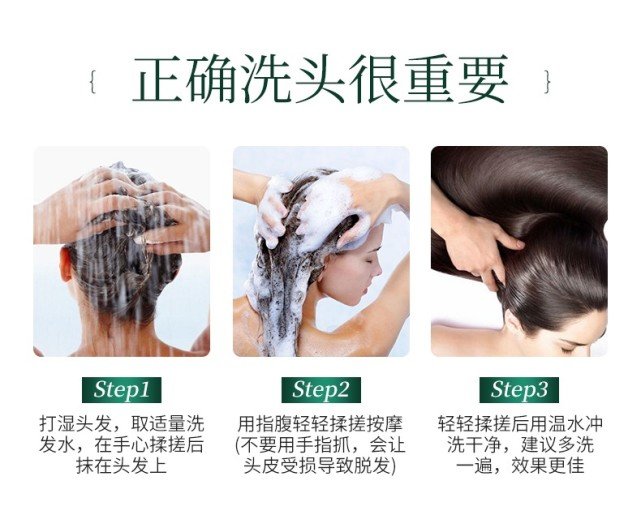 { 正确洗头很重要 }

Step1
打湿头发，取适量洗发水，在手心揉搓后抹在头发上

Step2
用指腹轻轻揉搓按摩(不要用手指抓，会让头皮受损导致脱发)

Step3
轻轻揉搓后用温水冲洗干净，建议多洗一遍，效果更佳