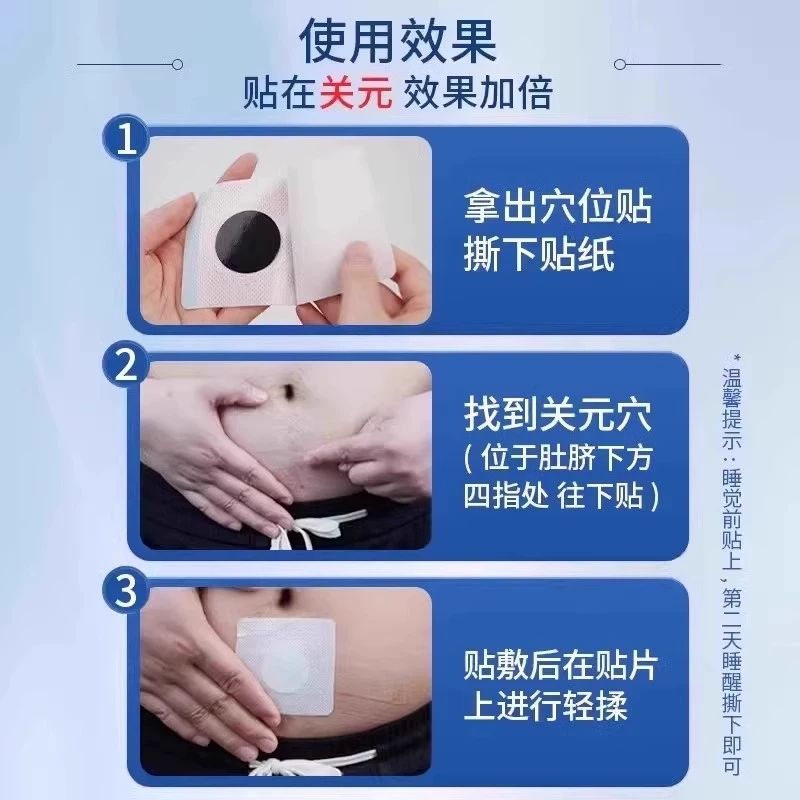 使用效果
贴在关元 效果加倍

1
拿出穴位贴
撕下贴纸

2
找到关元穴
（位于肚脐下方
四指处 往下贴）

3
贴敷后在贴片
上进行轻揉

*温馨提示：睡觉前贴上，第二天睡醒撕下即可