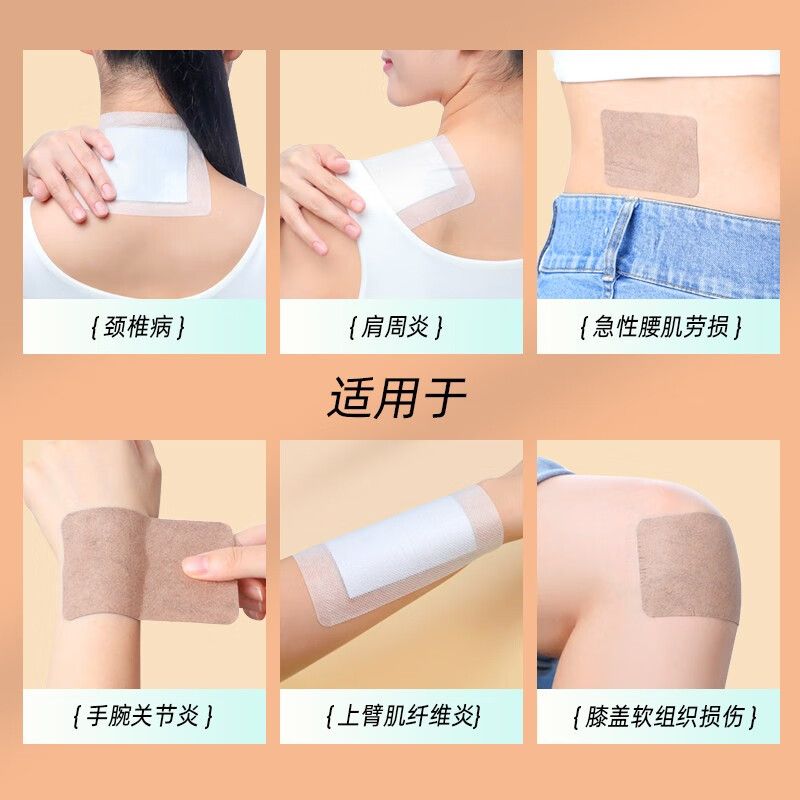 { 颈椎病 }

{ 肩周炎 }

{ 急性腰肌劳损 }

适用于

{ 手腕关节炎 }

{ 上臂肌纤维炎 }

{ 膝盖软组织损伤 }