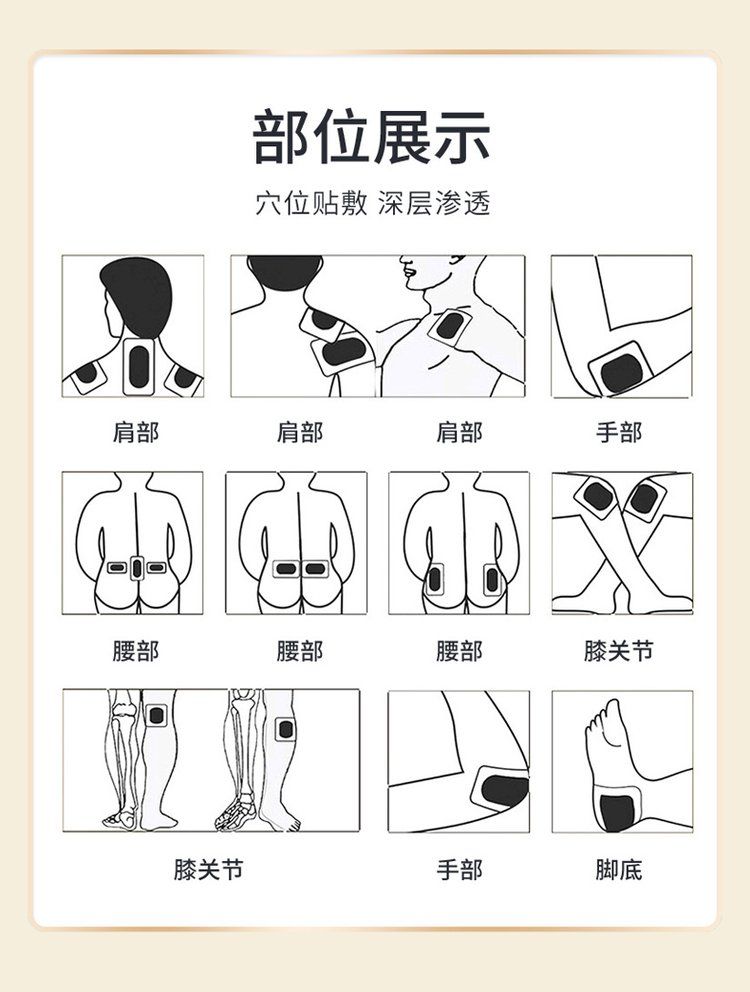 部位展示

穴位贴敷 深层渗透

肩部

肩部

肩部

手部

腰部

腰部

腰部

膝关节

膝关节

手部

脚底