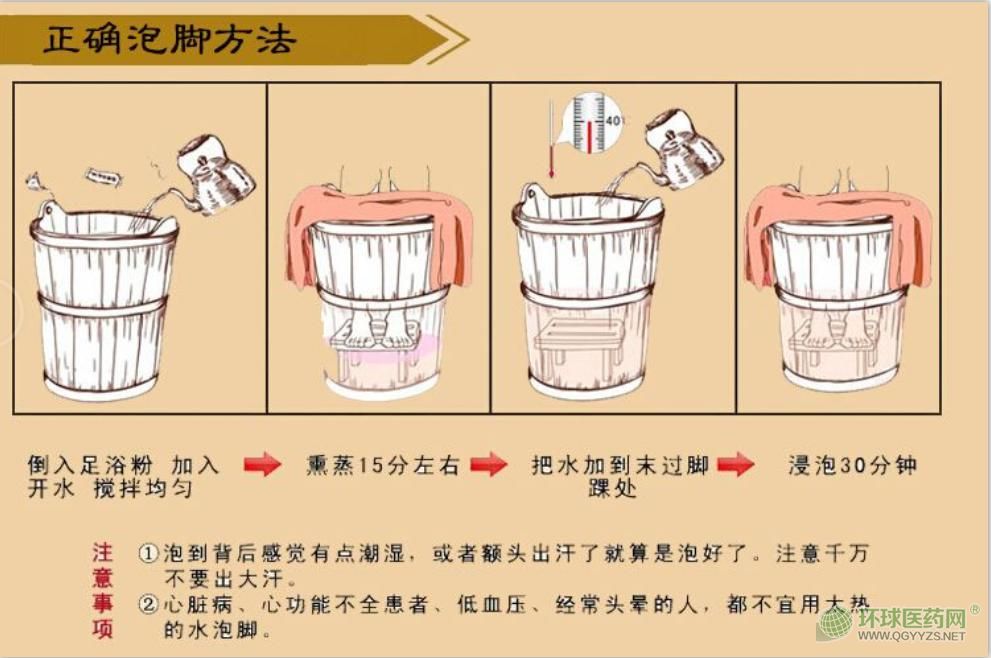 正确泡脚方法

40

倒入足浴粉 加入开水 搅拌均匀

熏蒸15分左右

把水加到末过脚踝处

浸泡30分钟

注意事项

①泡到背后感觉有点潮湿，或者额头出汗了就算是泡好了。注意千万不要出大汗。

②心脏病、心功能不全患者、低血压、经常头晕的人，都不宜用太热的水泡脚。

环球医药网®
WWW.QGYYZS.NET